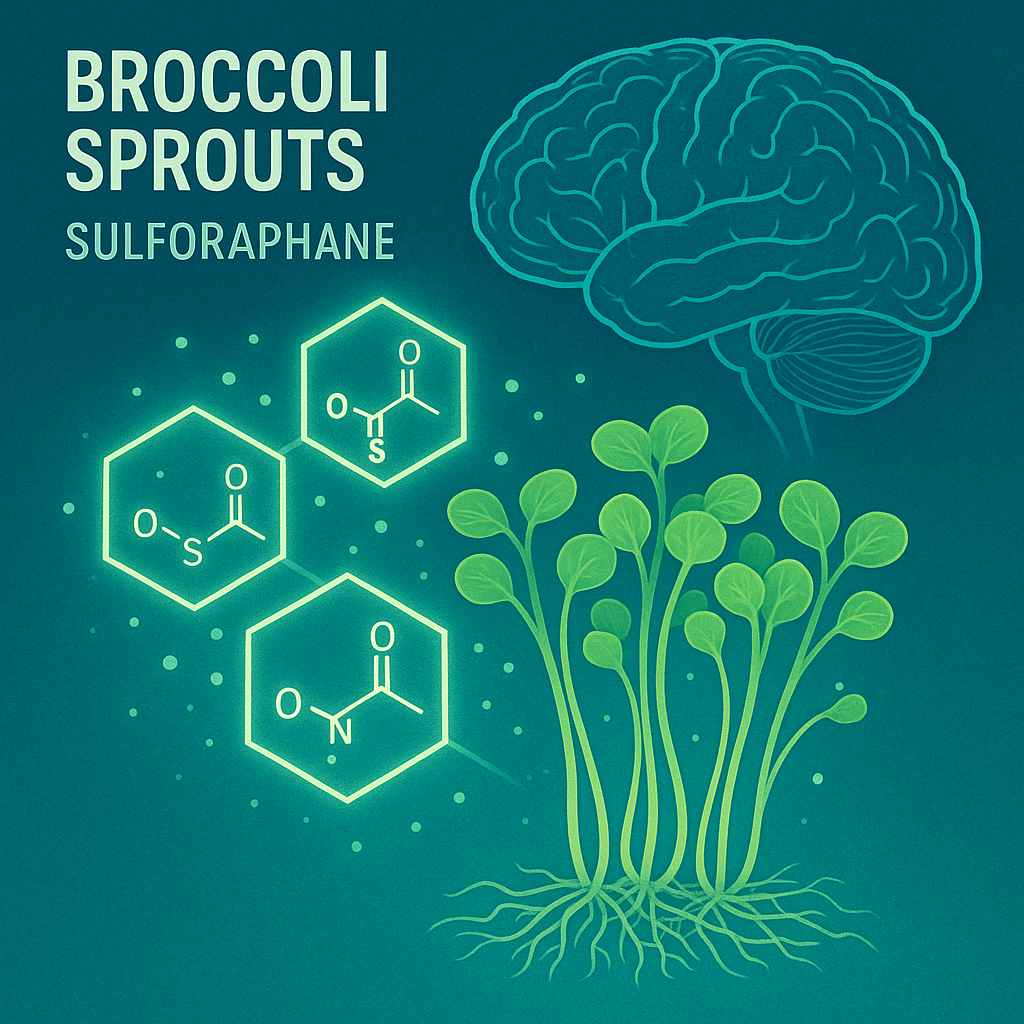 BROCCOLI SPROUTS

SULFORAPHANE

O
O
S

O
O
S

O
O
N